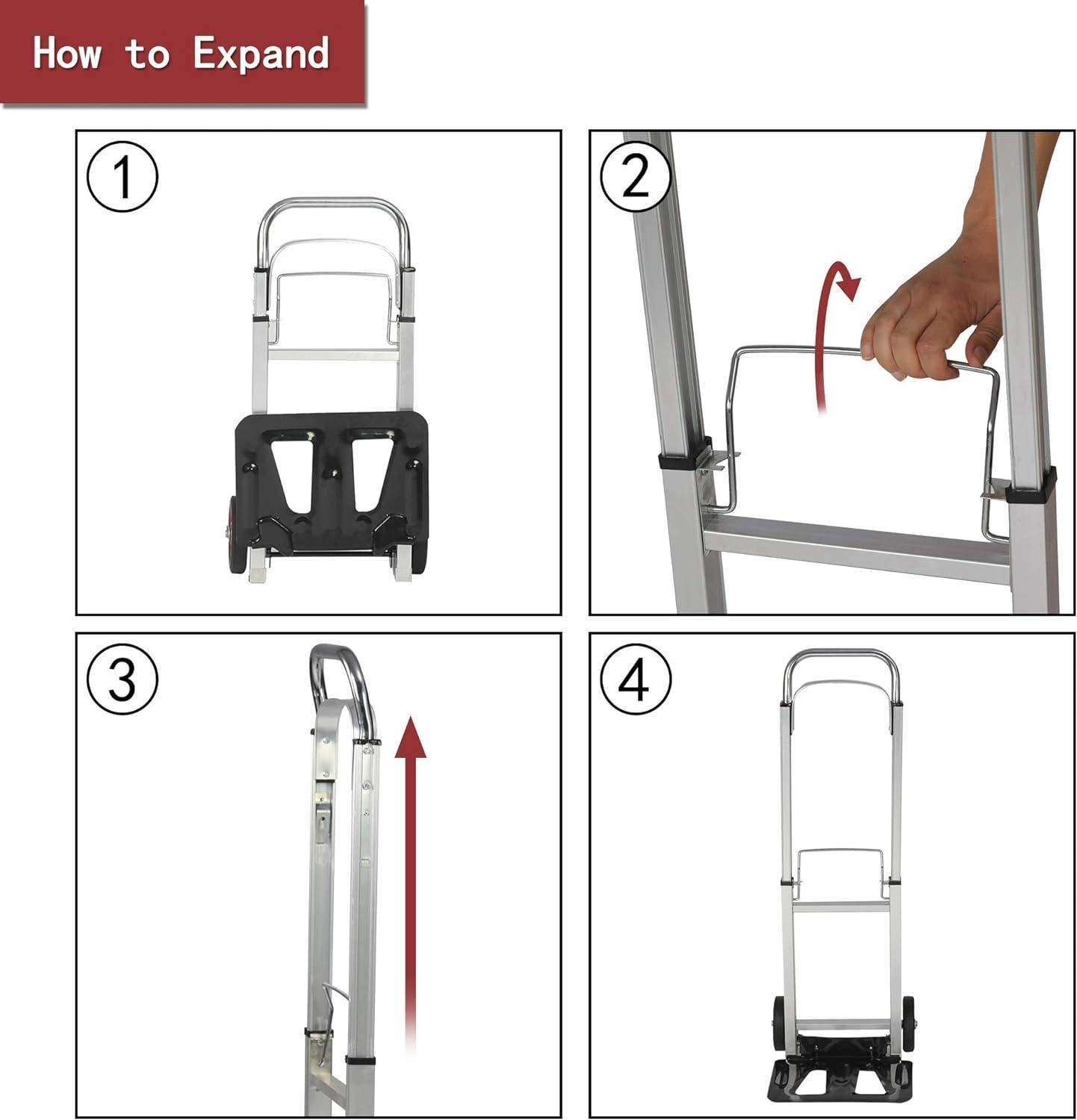 How to Expand

1

2

3

4